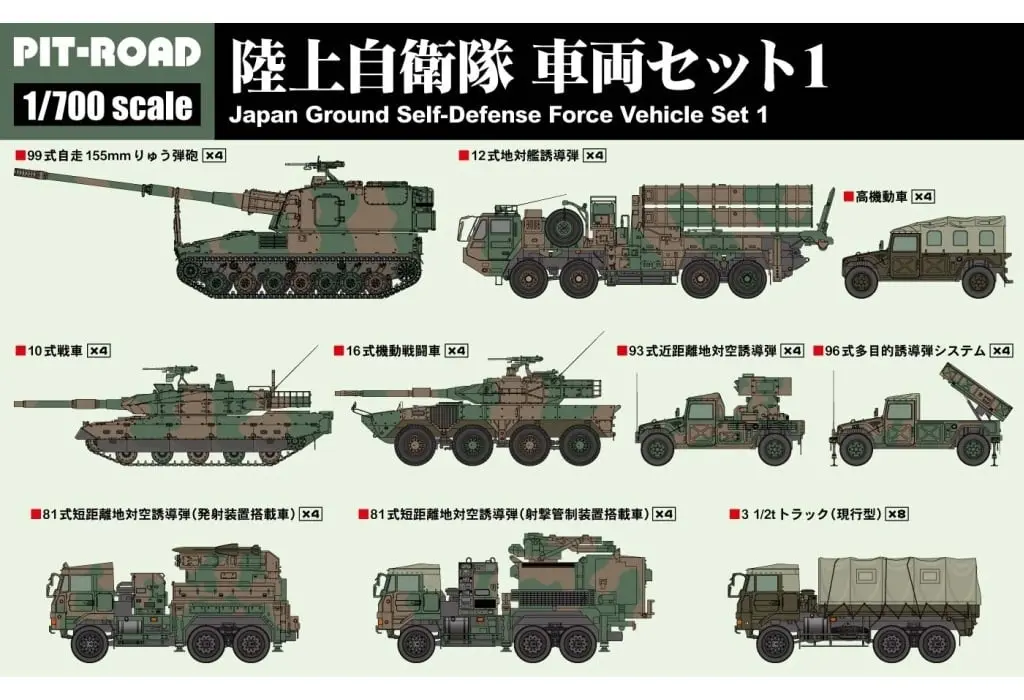 PIT-ROAD
1/700 scale

陸上自衛隊 車両セット1
Japan Ground Self-Defense Force Vehicle Set 1

■99式自走155mmりゅう弾砲 ×4

■12式地対艦誘導弾 ×4

■高機動車 ×4

■10式戦車 ×4

■16式機動戦闘車 ×4

■93式近距離地対空誘導弾 ×4

■96式多目的誘導弾システム ×4

■81式短距離地対空誘導弾（発射装置搭載車） ×4

■81式短距離地対空誘導弾（射撃管制装置搭載車） ×4

■3 1/2tトラック（現行型） ×8