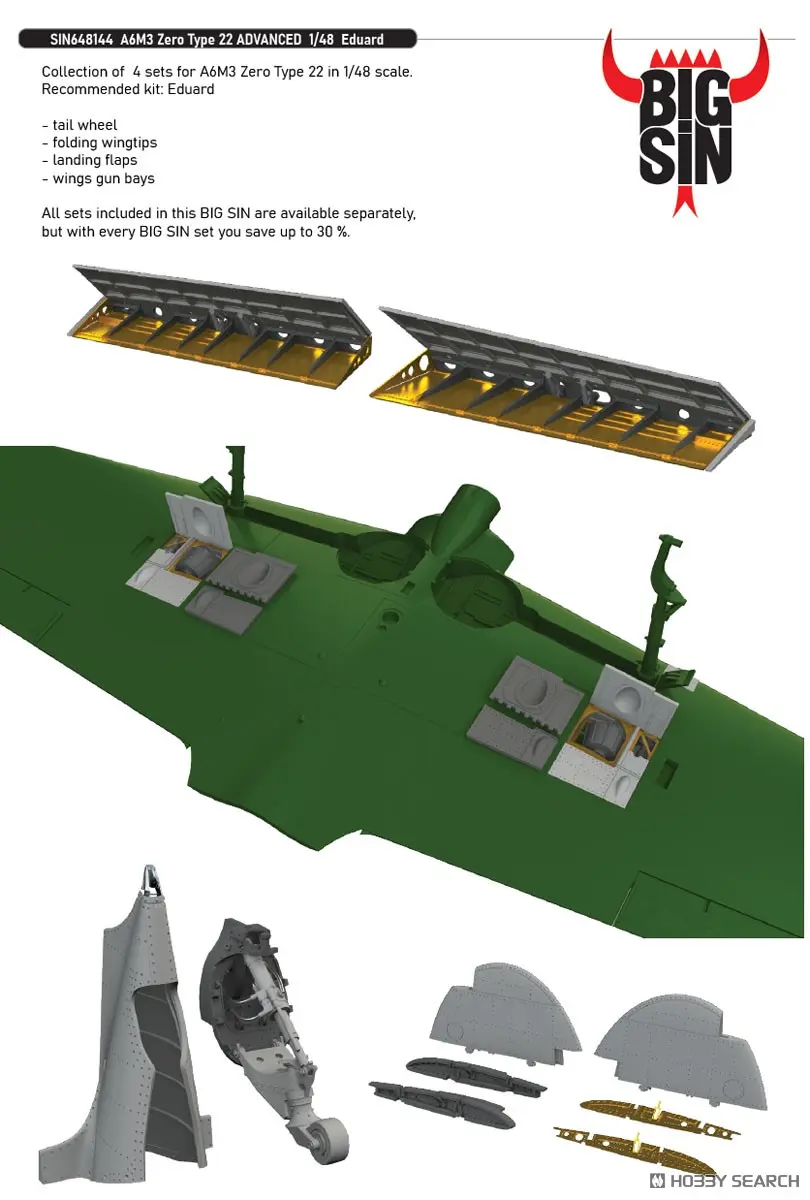 SIN648144 A6M3 Zero Type 22 ADVANCED 1/48 Eduard

BIG SIN

Collection of 4 sets for A6M3 Zero Type 22 in 1/48 scale. Recommended kit: Eduard

- tail wheel
- folding wingtips
- landing flaps
- wings gun bays

All sets included in this BIG SIN are available separately, but with every BIG SIN set you save up to 30 %.

HOBBY SEARCH