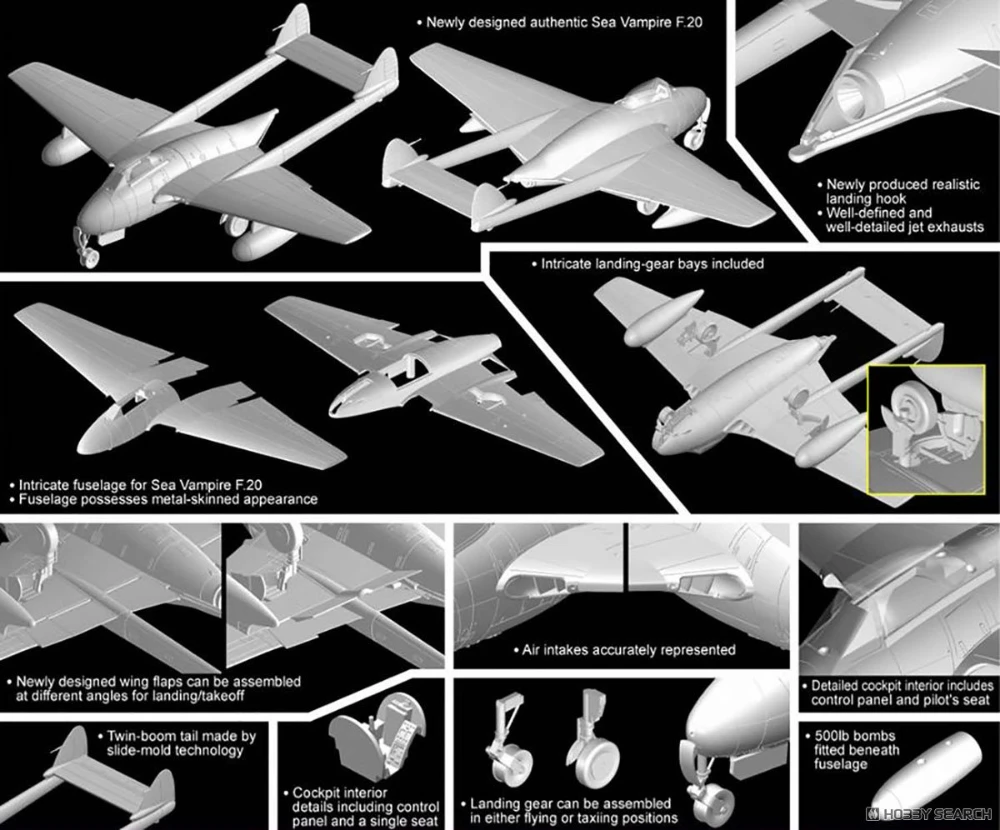 • Newly designed authentic Sea Vampire F.20

• Newly produced realistic landing hook
• Well-defined and well-detailed jet exhausts

• Intricate landing-gear bays included

• Intricate fuselage for Sea Vampire F.20
• Fuselage possesses metal-skinned appearance

• Newly designed wing flaps can be assembled at different angles for landing/takeoff

• Air intakes accurately represented

• Detailed cockpit interior includes control panel and pilot's seat

• Twin-boom tail made by slide-mold technology

• Cockpit interior details including control panel and a single seat

• Landing gear can be assembled in either flying or taxiing positions

• 500lb bombs fitted beneath fuselage

HOBBY SEARCH