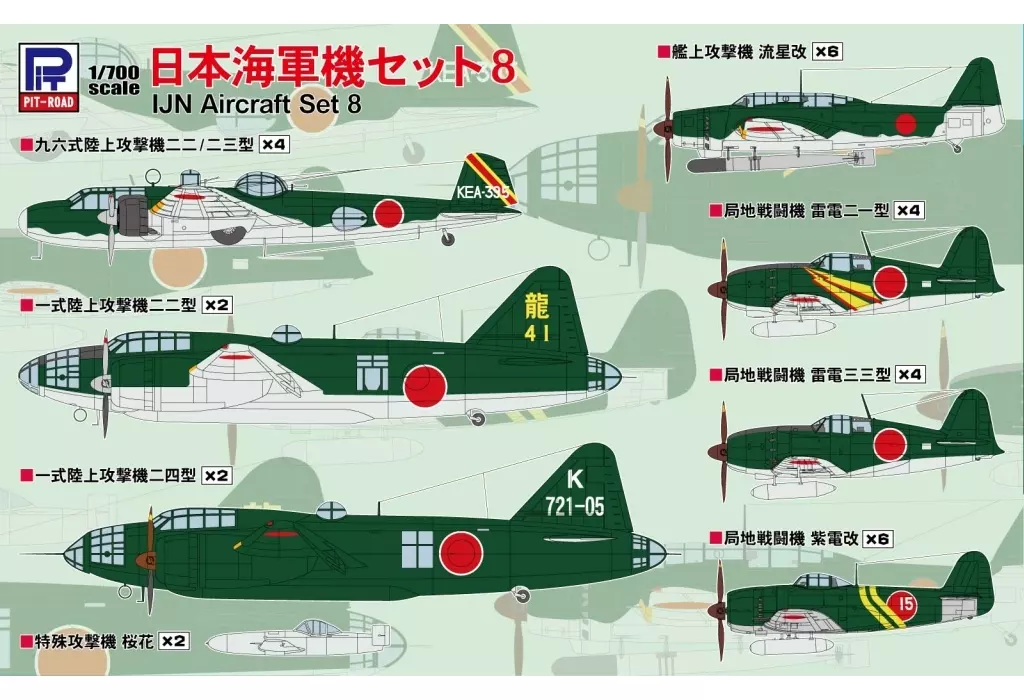 PIT-ROAD
1/700 scale
日本海軍機セット8
IJN Aircraft Set 8

■九六式陸上攻撃機二二/二三型 ×4
KEA-335

■一式陸上攻撃機二二型 ×2
龍
41

■一式陸上攻撃機二四型 ×2
K
721-05

■特殊攻撃機 桜花 ×2

■艦上攻撃機 流星改 ×6

■局地戦闘機 雷電二一型 ×4

■局地戦闘機 雷電三三型 ×4

■局地戦闘機 紫電改 ×6
15