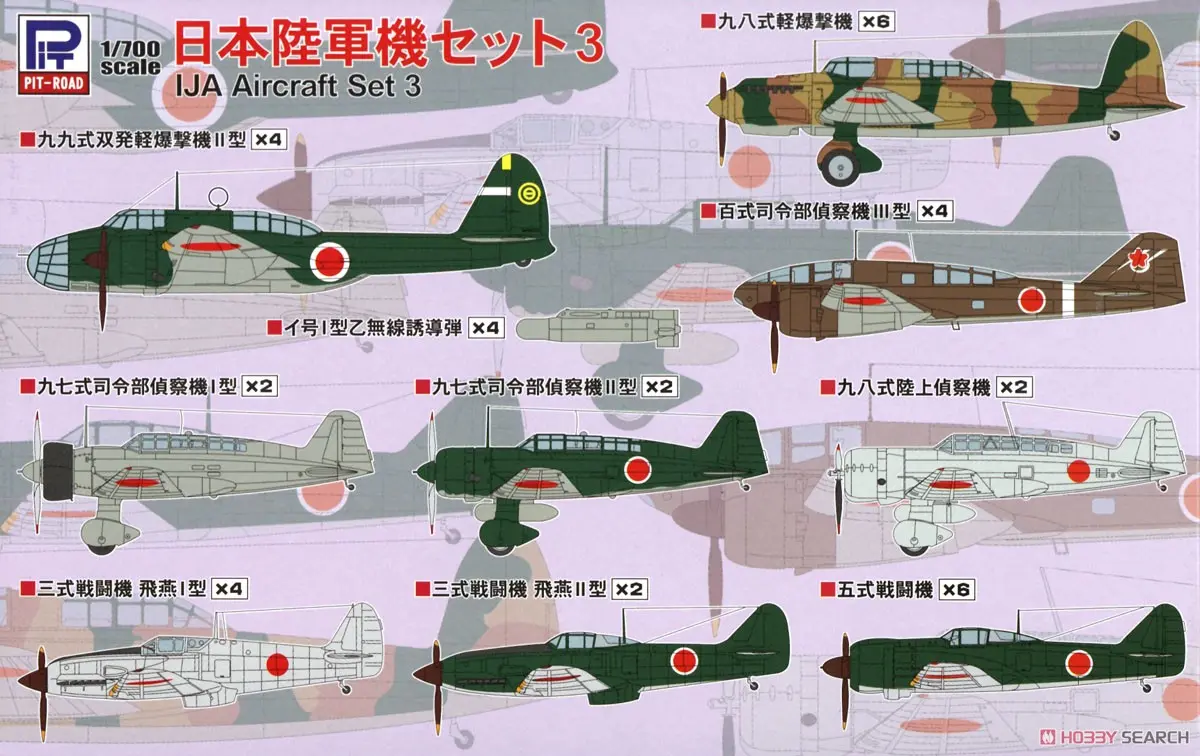 PIT-ROAD
1/700 scale
日本陸軍機セット3
IJA Aircraft Set 3

■九八式軽爆撃機 ×6

■九九式双発軽爆撃機II型 ×4

■百式司令部偵察機III型 ×4

■イ号I型乙無線誘導弾 ×4

■九七式司令部偵察機I型 ×2

■九七式司令部偵察機II型 ×2

■九八式陸上偵察機 ×2

■三式戦闘機 飛燕I型 ×4

■三式戦闘機 飛燕II型 ×2

■五式戦闘機 ×6

HOBBY SEARCH