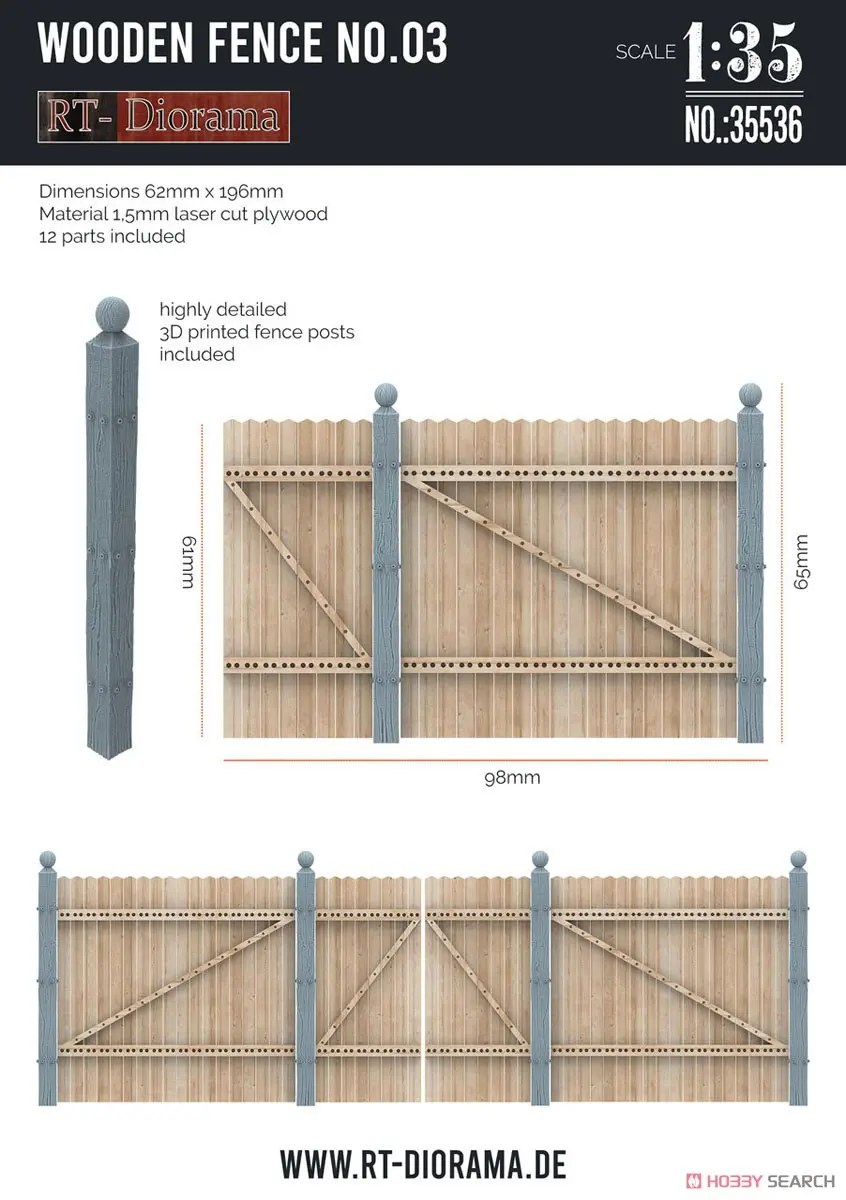 WOODEN FENCE NO.03

RT- Diorama

SCALE 1:35

NO.:35536

Dimensions 62mm x 196mm
Material 1,5mm laser cut plywood
12 parts included

highly detailed
3D printed fence posts
included

61mm

65mm

98mm

WWW.RT-DIORAMA.DE

HOBBY SEARCH