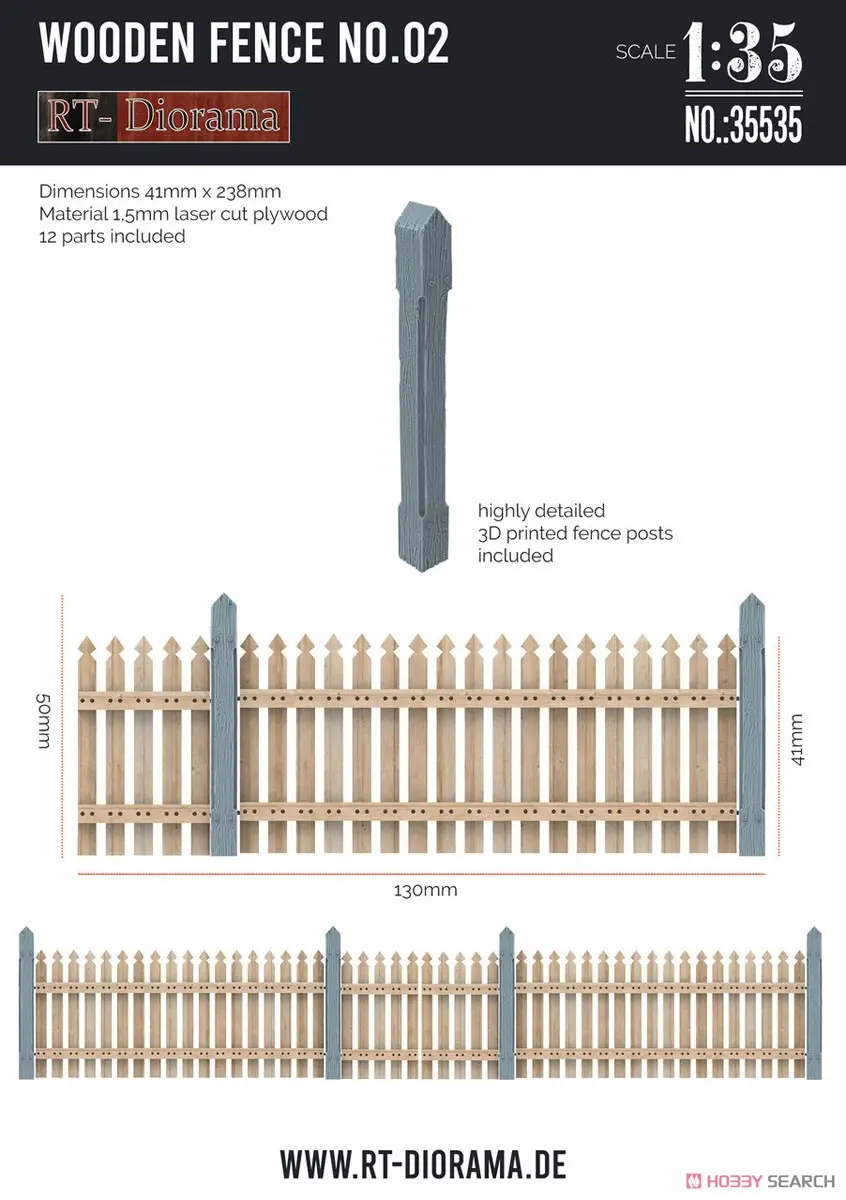 WOODEN FENCE NO.02

RT- Diorama

SCALE 1:35

NO.:35535

Dimensions 41mm x 238mm
Material 1,5mm laser cut plywood
12 parts included

highly detailed
3D printed fence posts
included

50mm

41mm

130mm

WWW.RT-DIORAMA.DE

HOBBY SEARCH